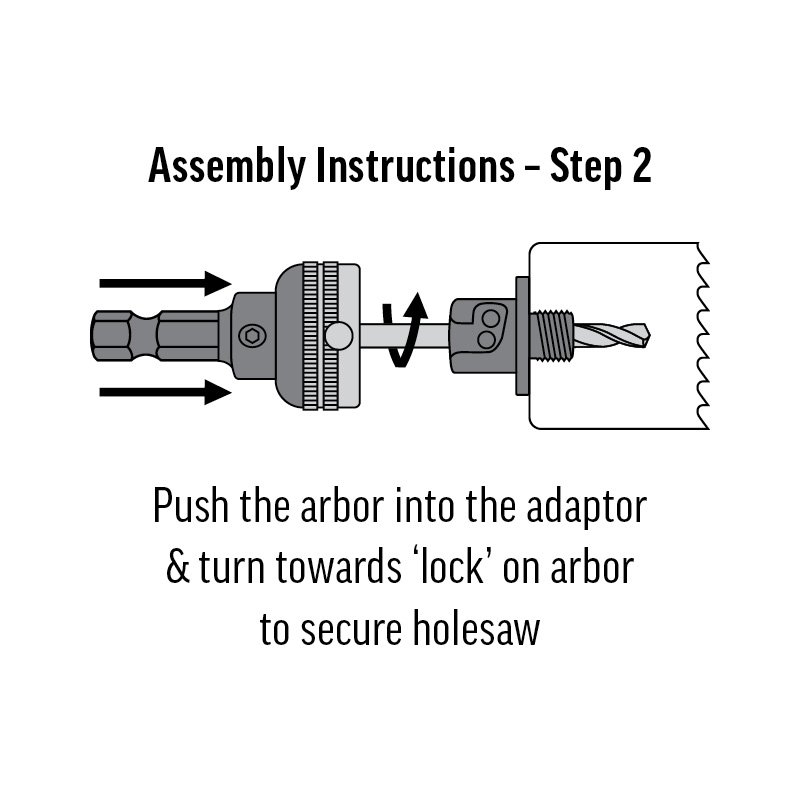 Assembly Instructions – Step 2

Push the arbor into the adaptor & turn towards ‘lock’ on arbor to secure holesaw